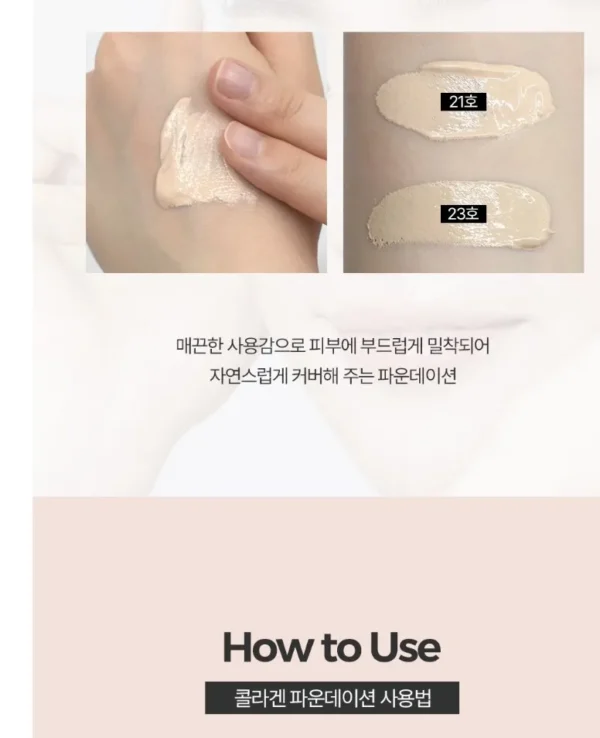 21호

23호

매끈한 사용감으로 피부에 부드럽게 밀착되어
자연스럽게 커버해 주는 파운데이션

How to Use

콜라겐 파운데이션 사용법